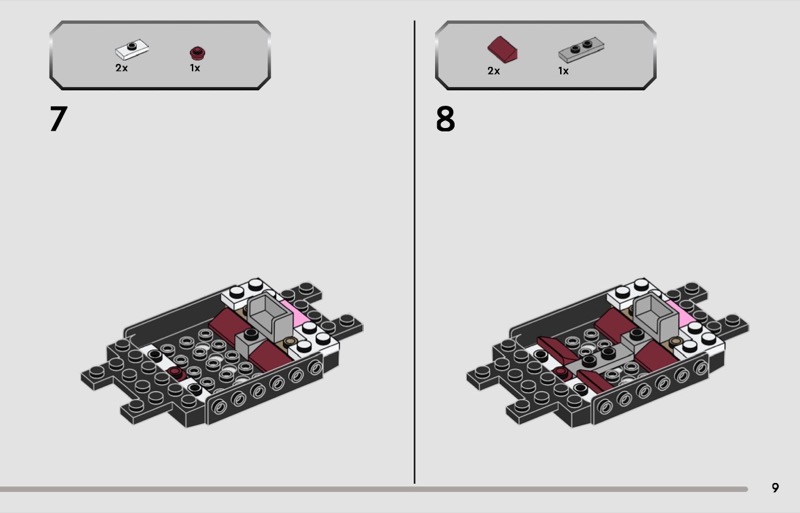 2x
1x

7

2x
1x

8

9