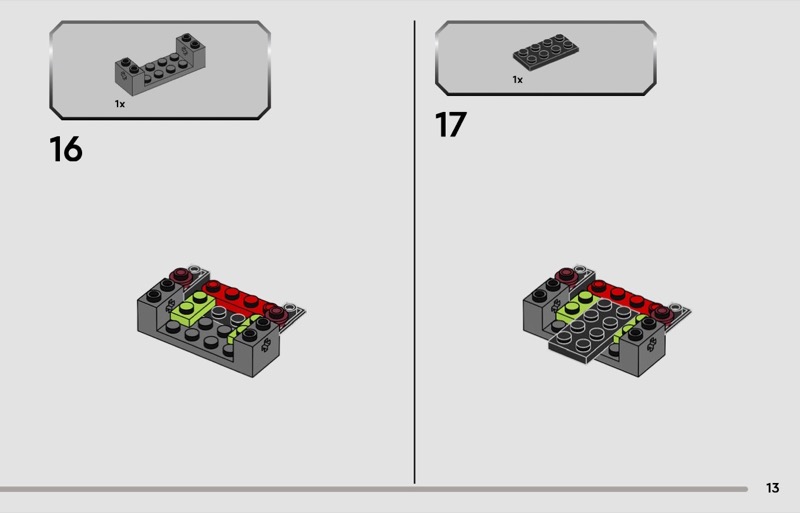 1x

16

1x

17

13