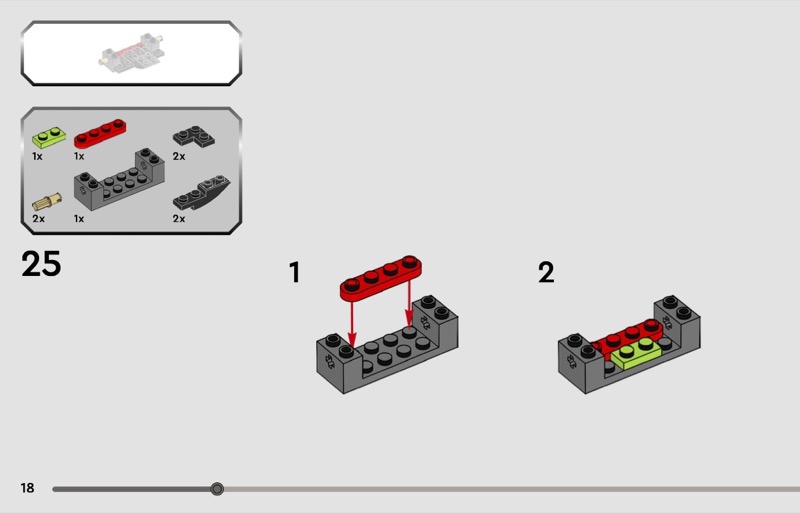 1x
1x
2x
2x
1x
2x

25

1

2

18