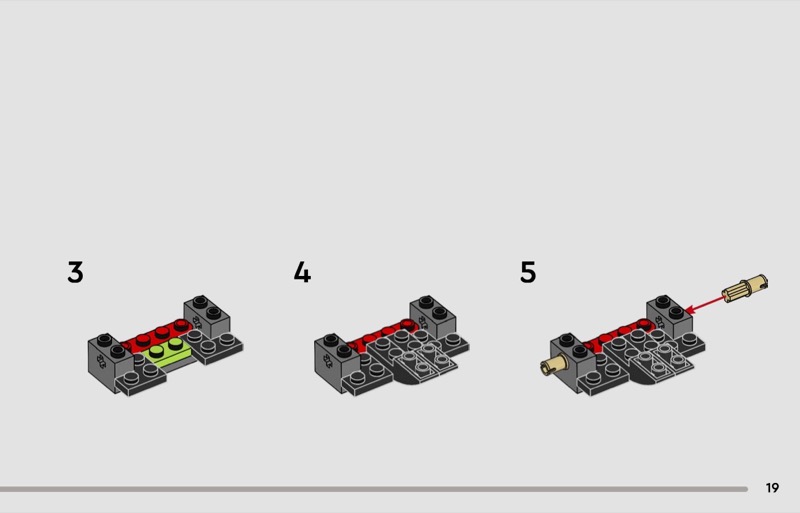 3

4

5

19