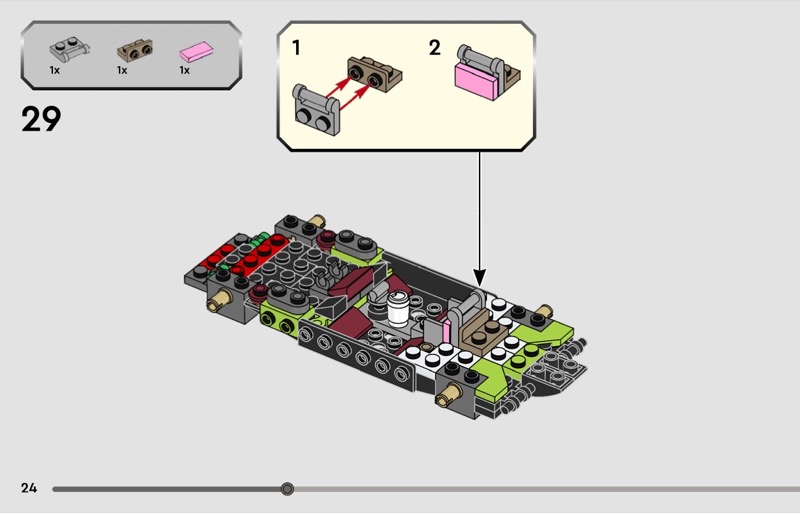 1x 1x 1x

29

1

2

24