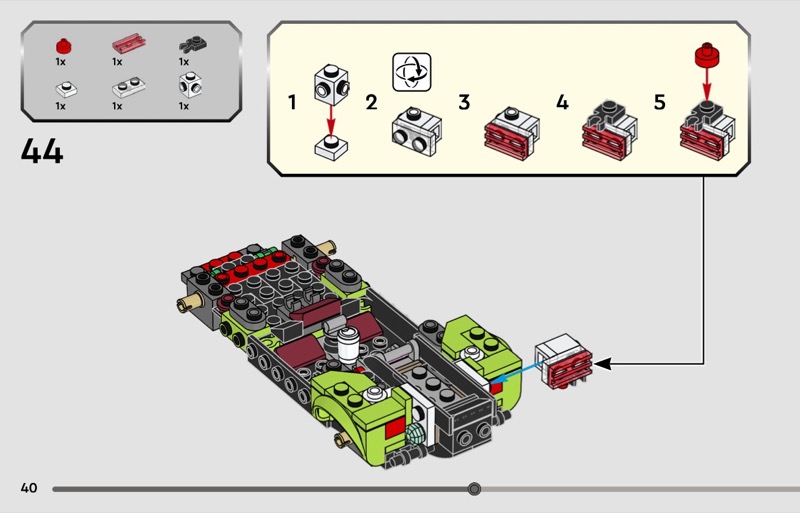 1x 1x 1x
1x 1x 1x

44

1 2 3 4 5

40