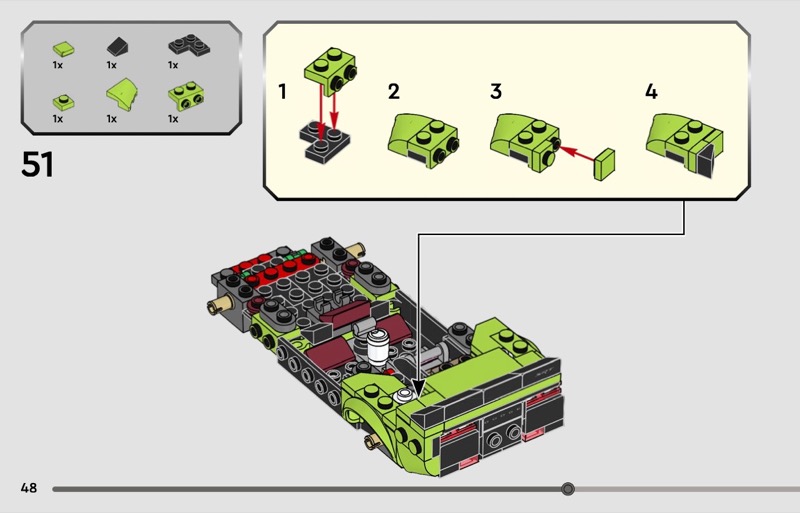 1x
1x
1x
1x
1x
1x

51

1
2
3
4

48