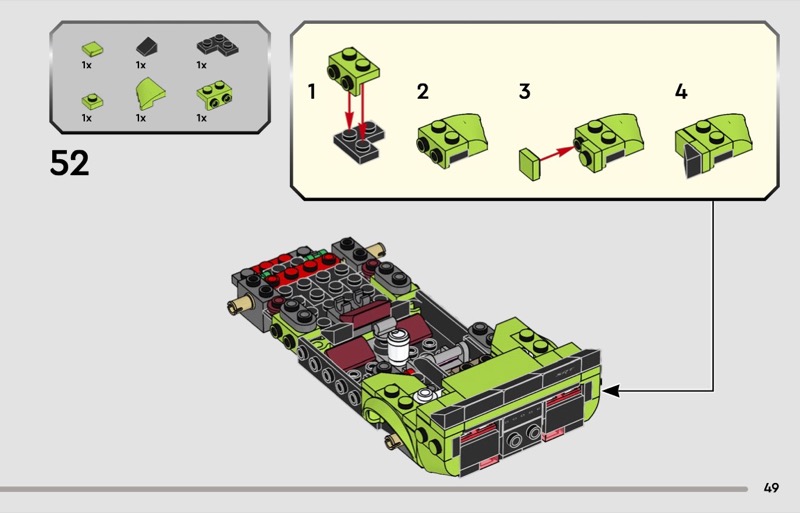 1x 1x 1x
1x 1x 1x

52

1

2

3

4

49