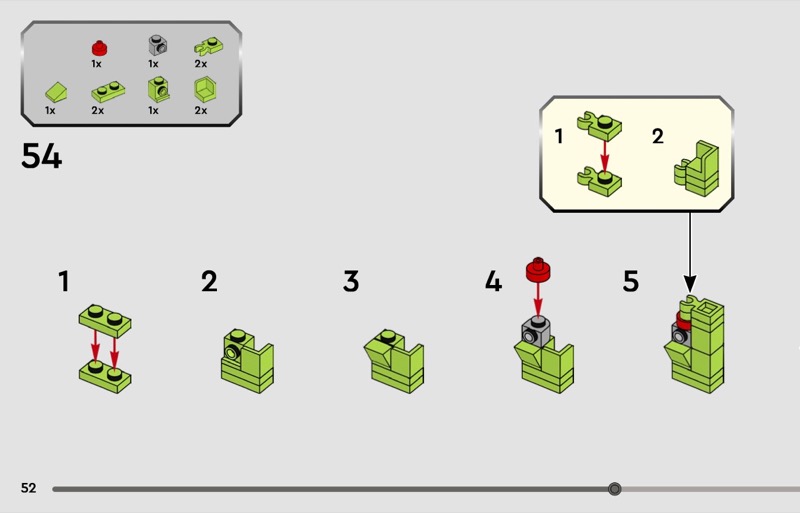 1x 1x 2x
1x 2x 1x 2x

54

1 2

1 2 3 4 5

52