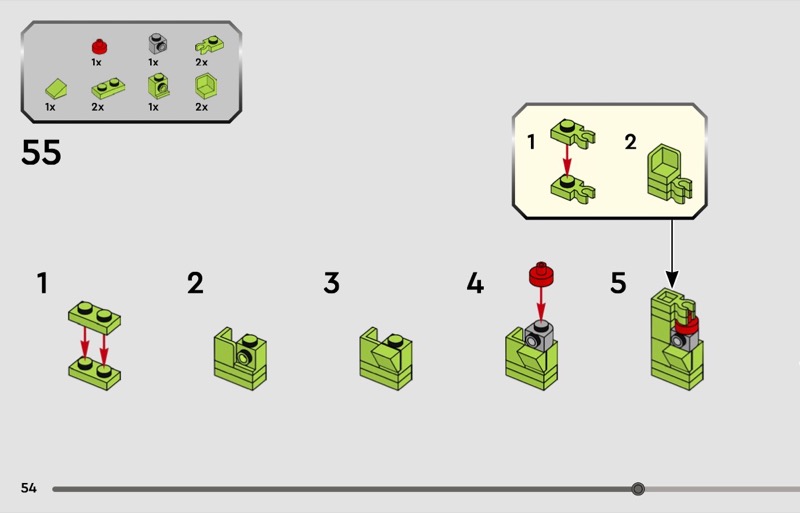 1x 1x 2x
1x 2x 1x 2x

55

1 2

1 2 3 4 5

54