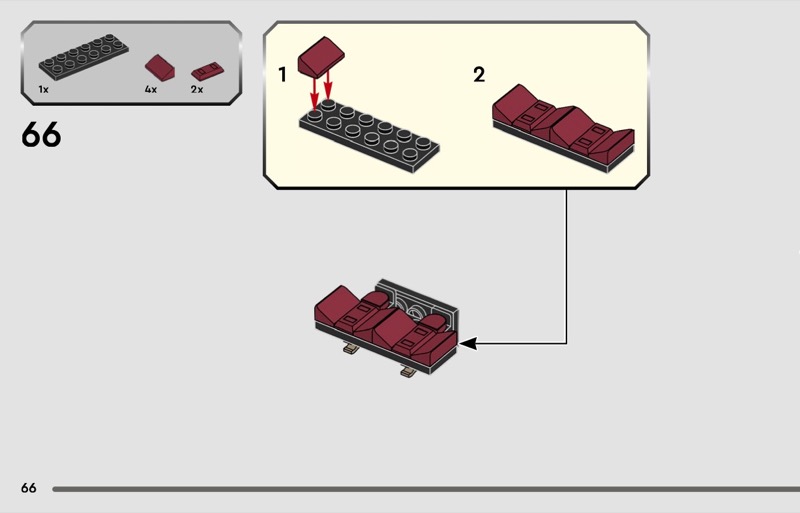 1x 4x 2x

66

1

2

66