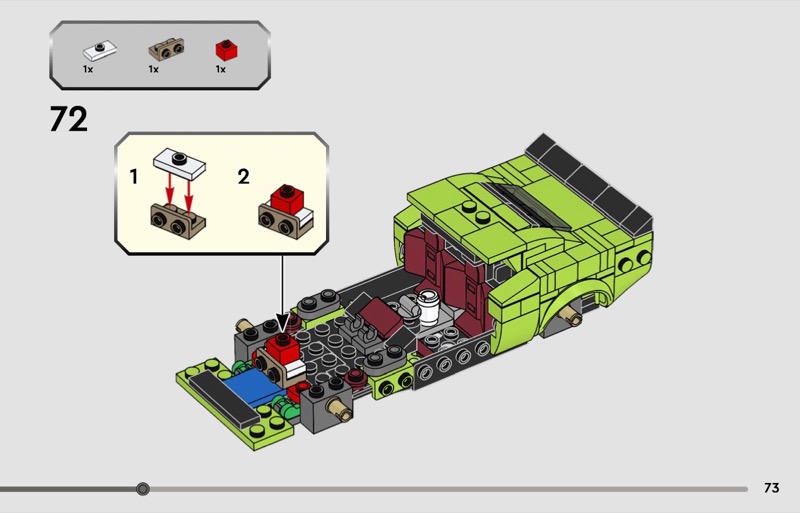 1x 1x 1x

72

1

2

73