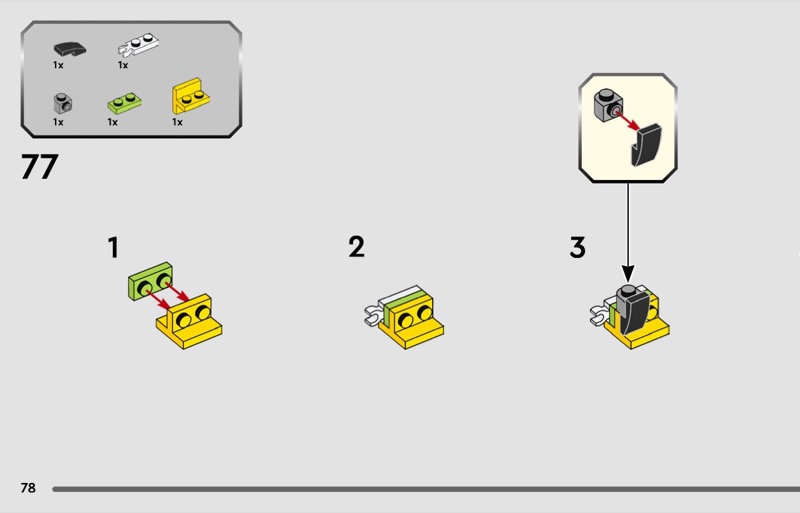 1x 1x
1x 1x 1x

77

1

2

3

78