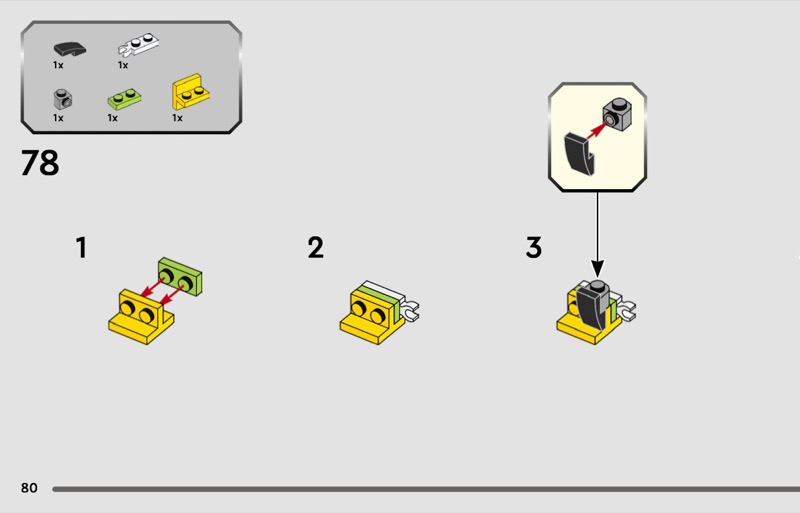 1x 1x
1x 1x 1x

78

1

2

3

80