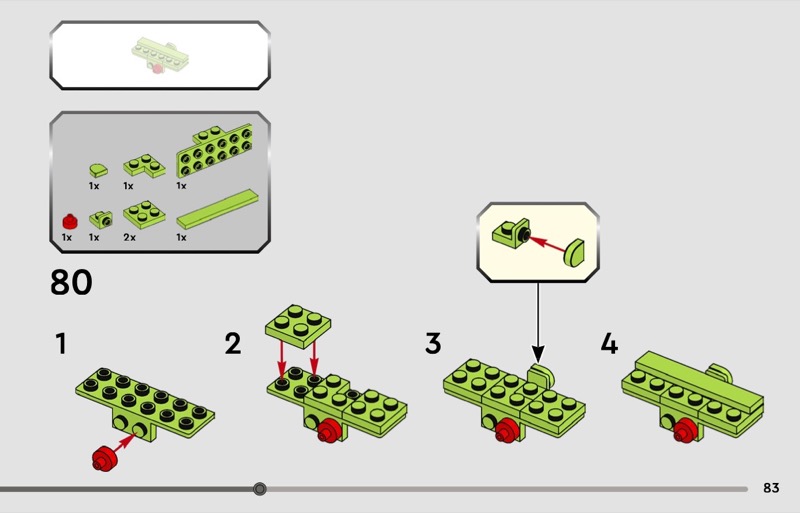 1x 1x 1x
1x 1x 2x 1x

80

1

2

3

4

83