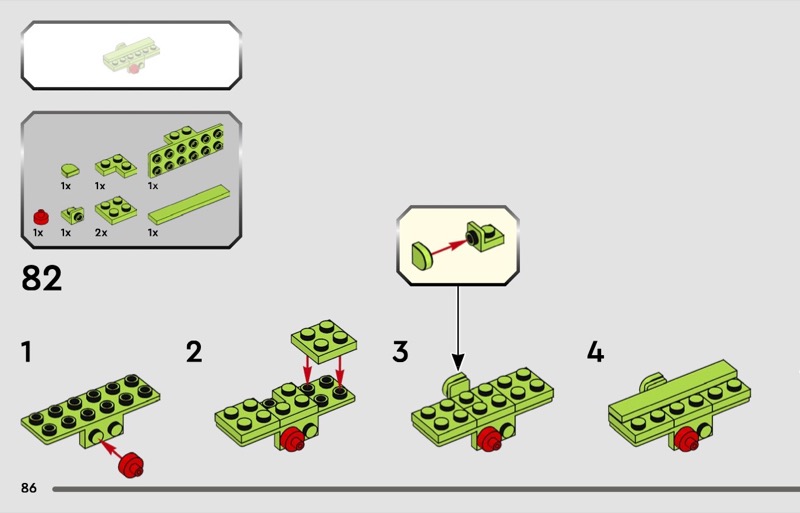 1x
1x
1x
1x
1x
2x
1x

82

1

2

3

4

86