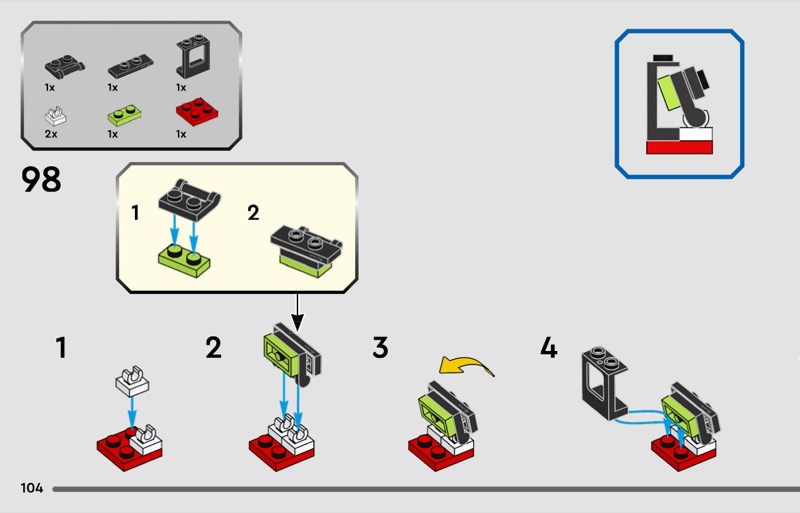 1x 1x 1x
2x 1x 1x

98

1 2

1 2 3 4

104