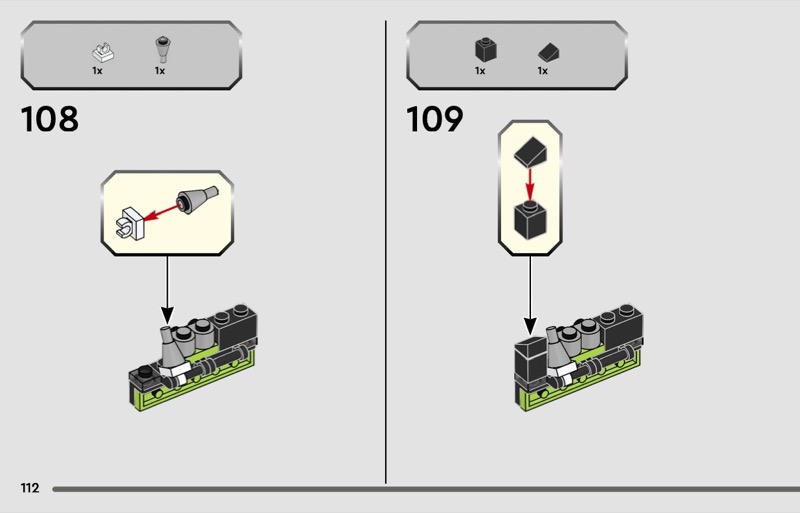 1x 1x

108

1x 1x

109

112