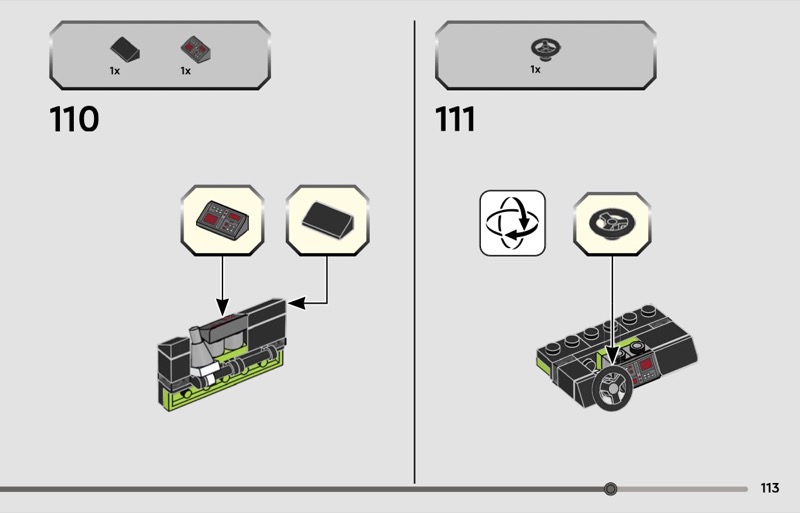 1x 1x

110

1x

111

113