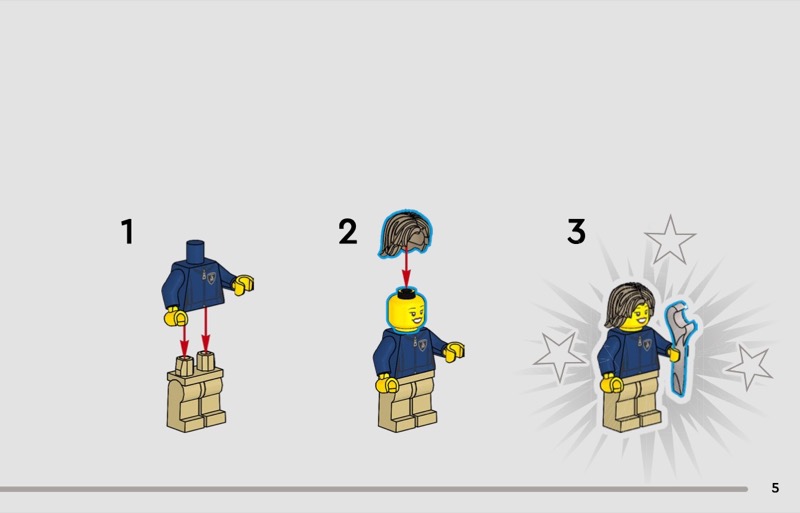 1

2

3

5