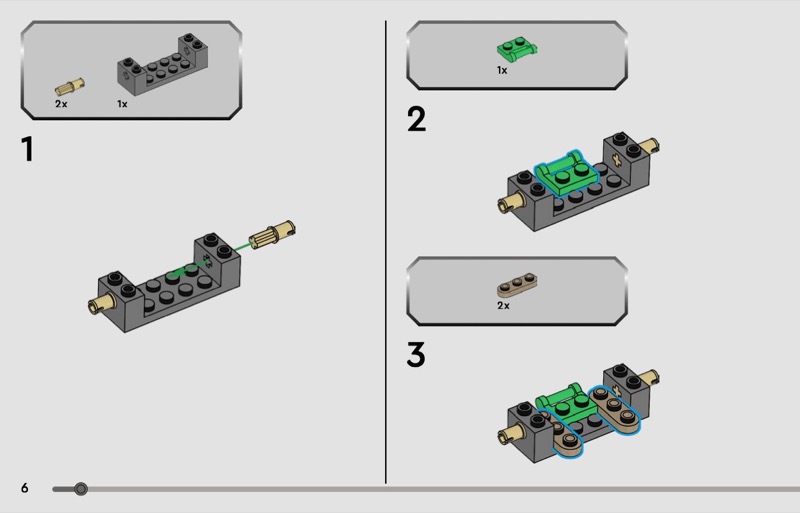 2x
1x

1

1x

2

2x

3

6