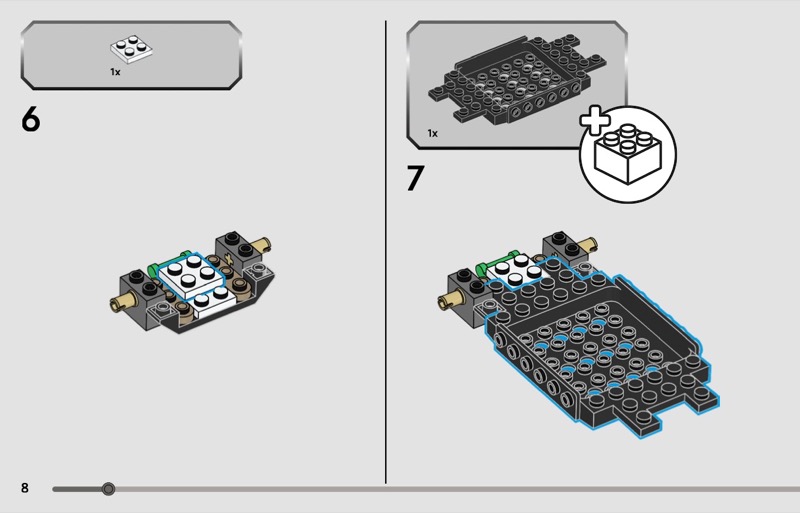 1x

6

1x

7

8