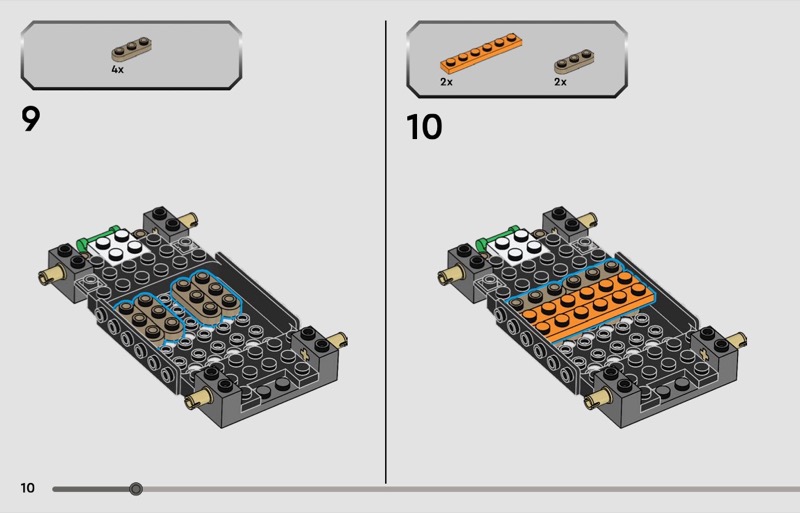 4x

9

2x

2x

10

10