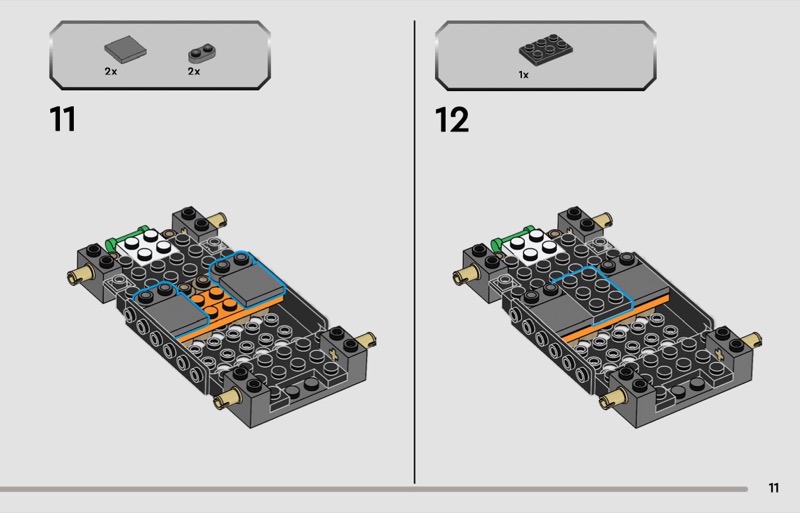 2x
2x
11

1x
12

11