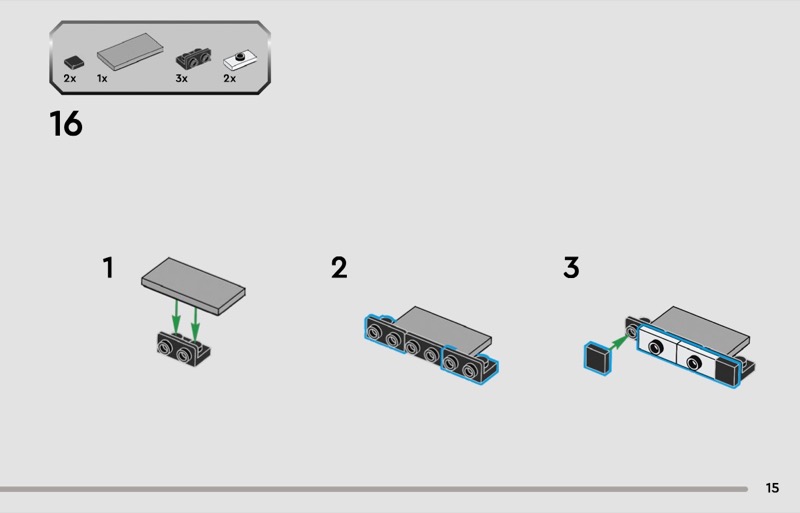 2x 1x 3x 2x

16

1

2

3

15