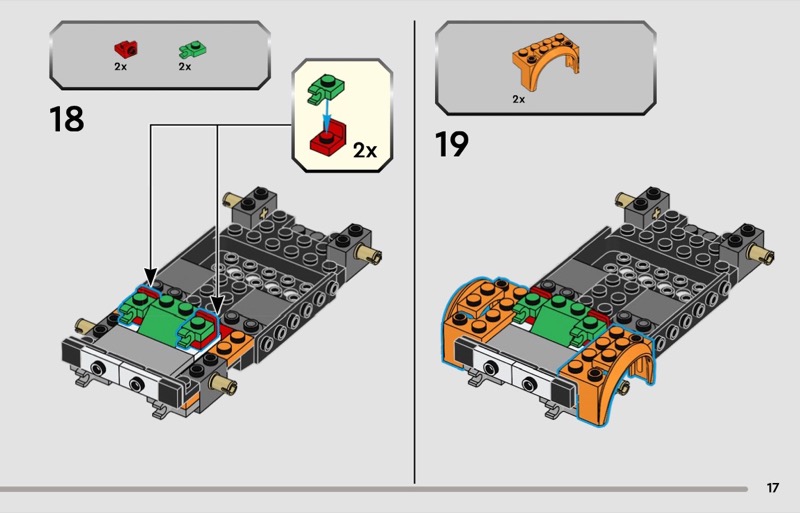 2x 2x

18

2x

2x

19

17