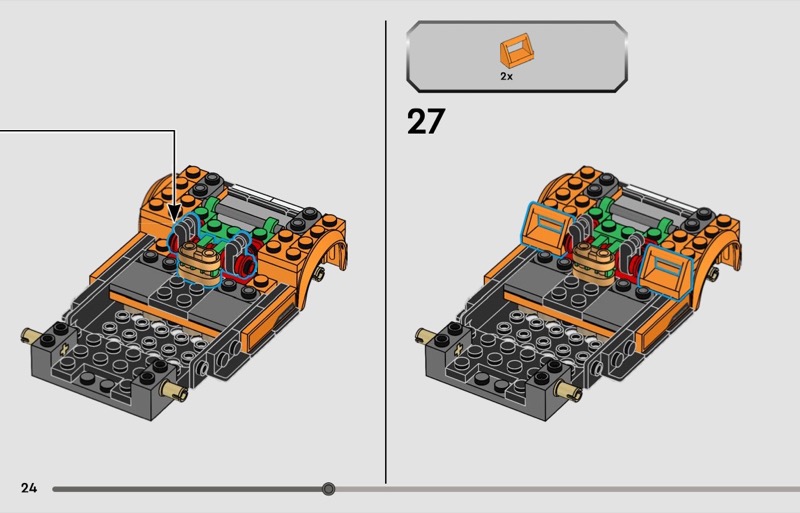 2x

27

24