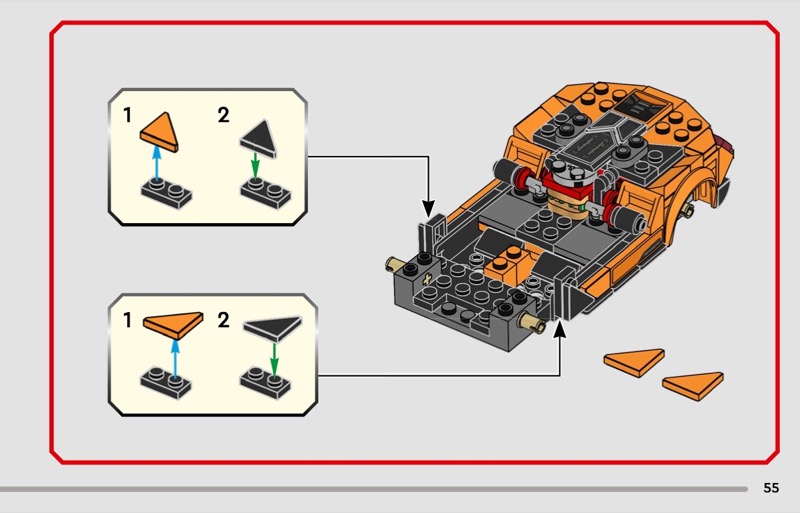 1 2

1 2

55