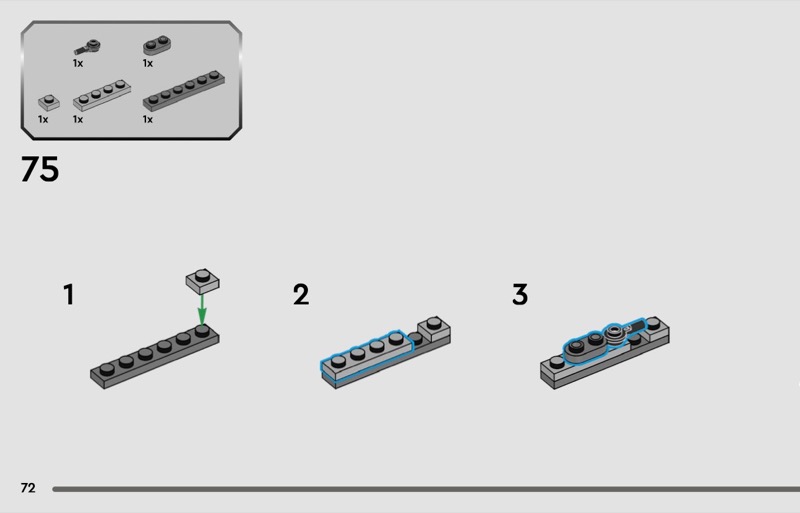 1x
1x
1x
1x
1x

75

1

2

3

72