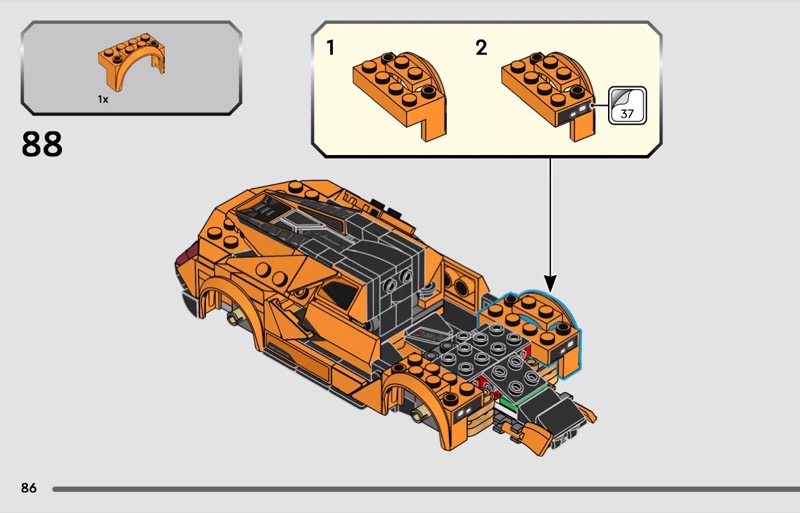 1x

88

1

2

37

86