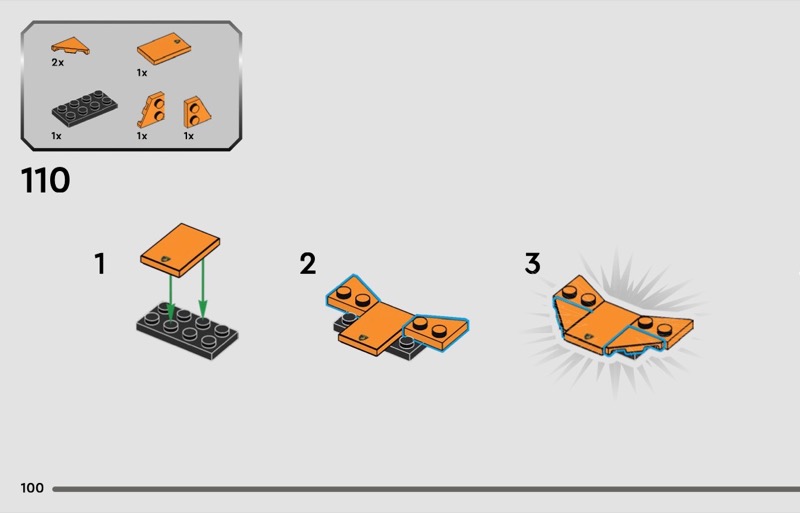 2x
1x
1x
1x
1x

110

1

2

3

100