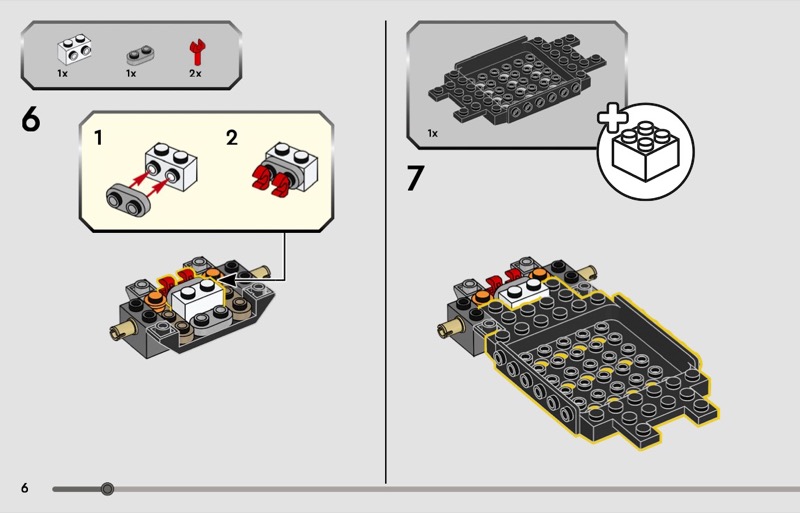 1x 1x 2x

6

1

2

1x

7

6