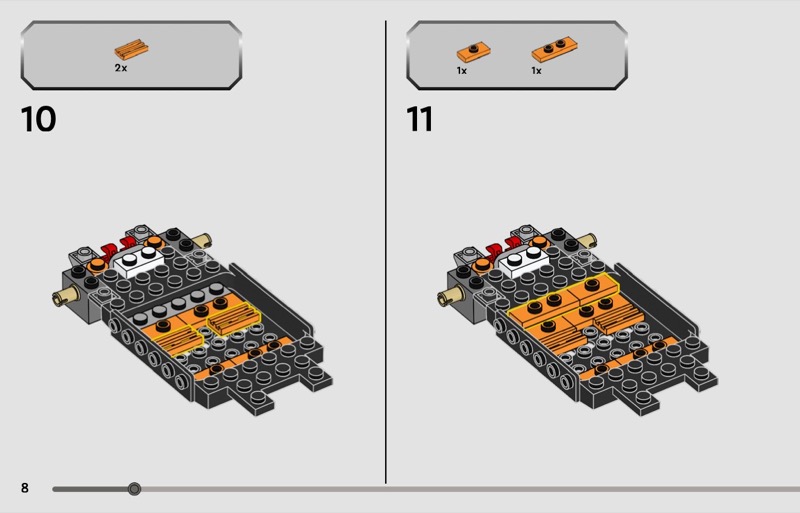 2x

10

1x

1x

11

8