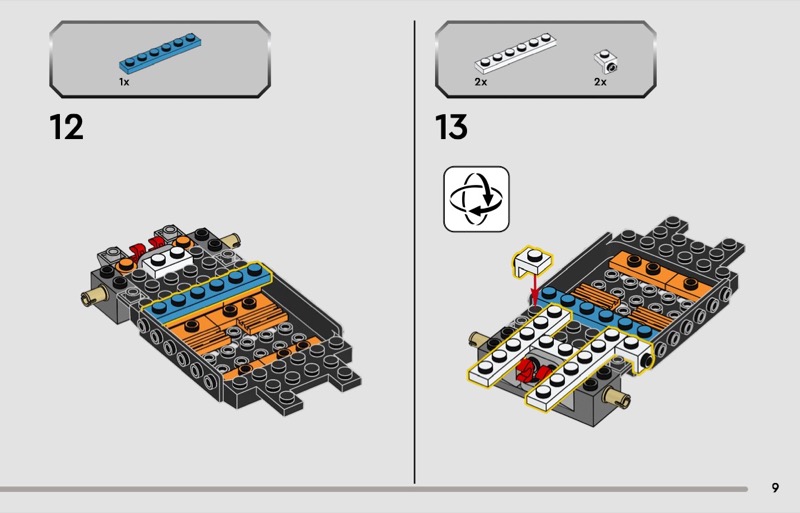 1x

12

2x

2x

13

9