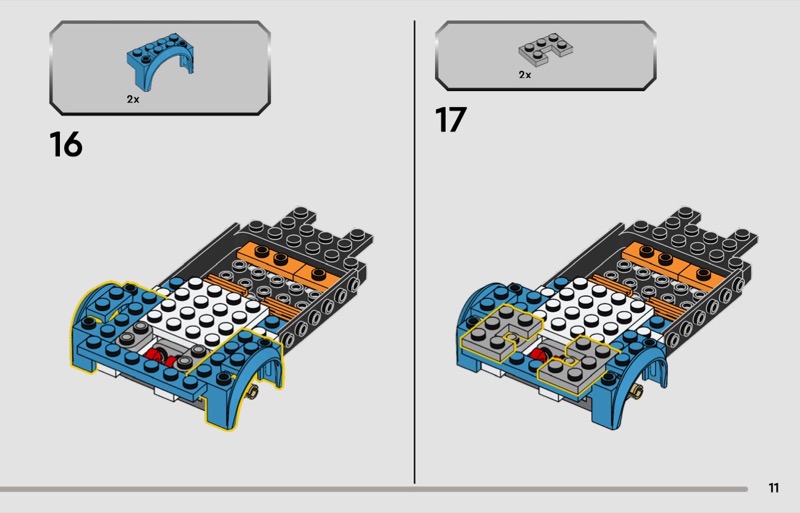 2x

16

2x

17

11