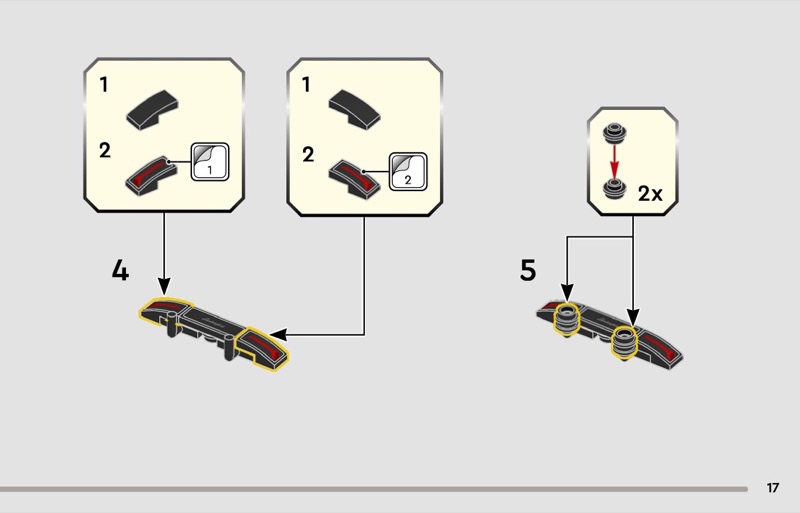 1

2

1

1

2

2

2x

4

5

17