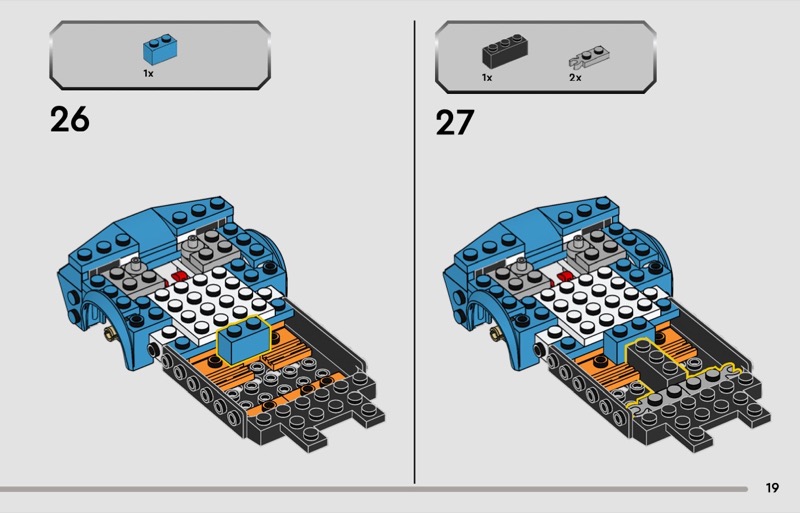 1x

26

1x 2x

27

19