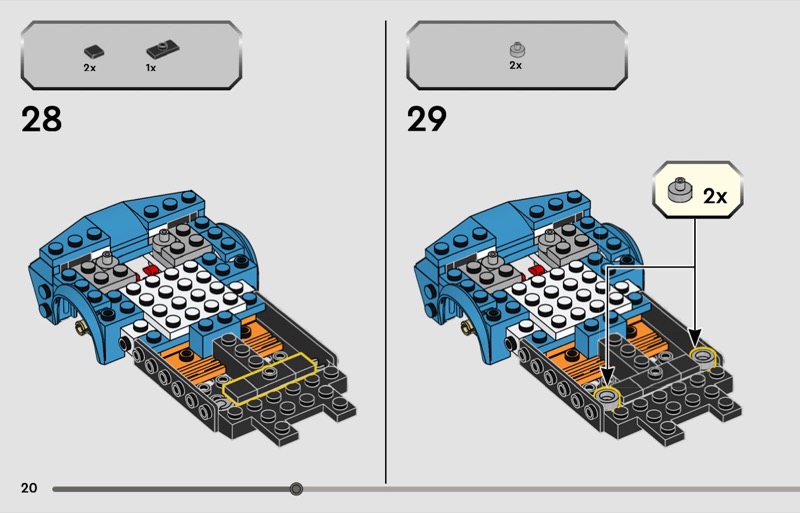 2x 1x

28

2x

29

2x

20