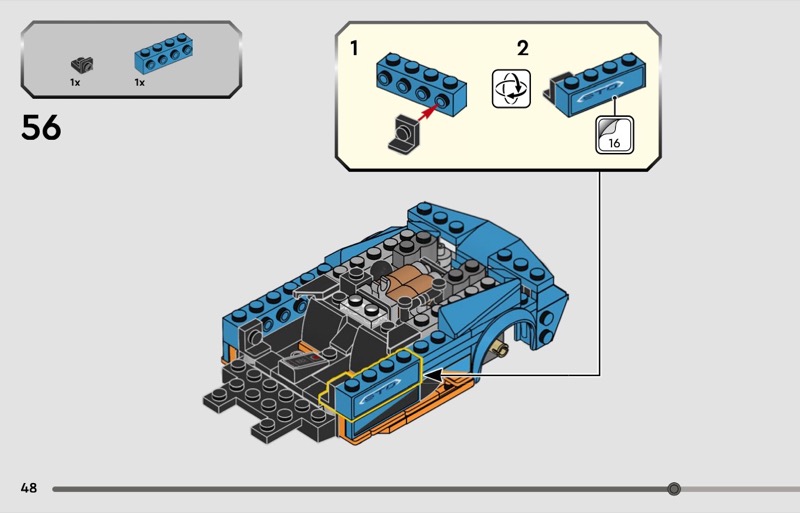 1x 1x

56

1

2

GTO

16

GTO

48