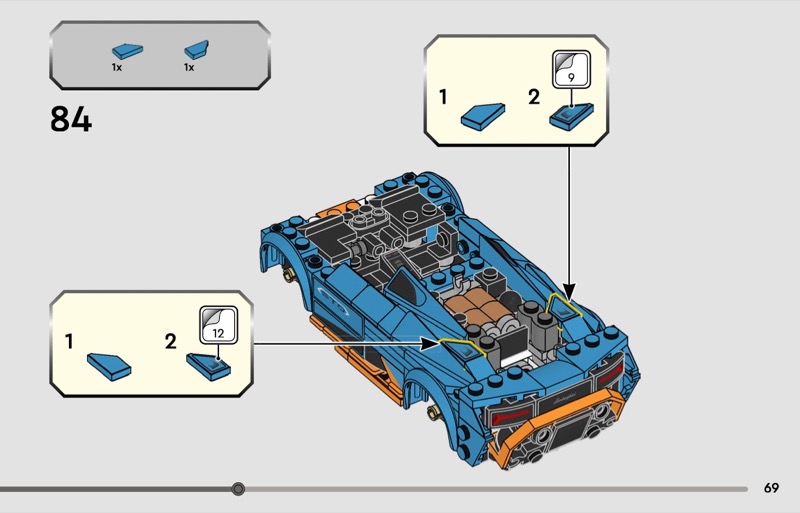 1x 1x

84

1 2 9

1 2 12

69