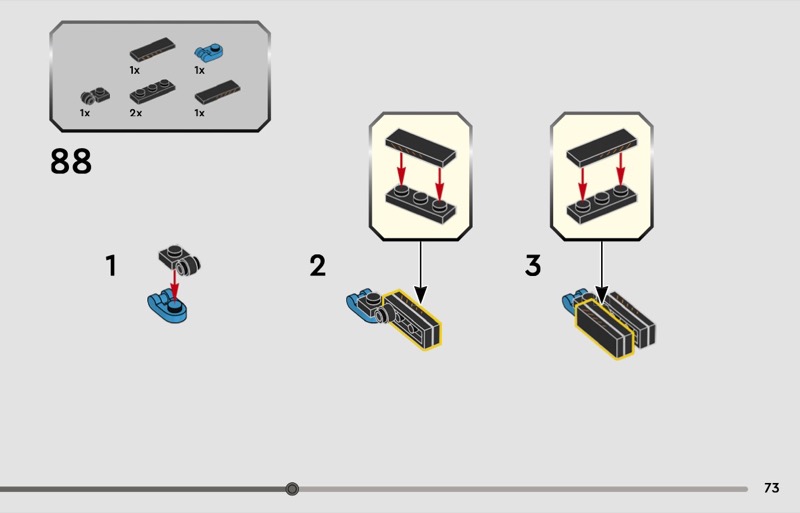 1x
1x
1x
2x
1x

88

1

2

3

73