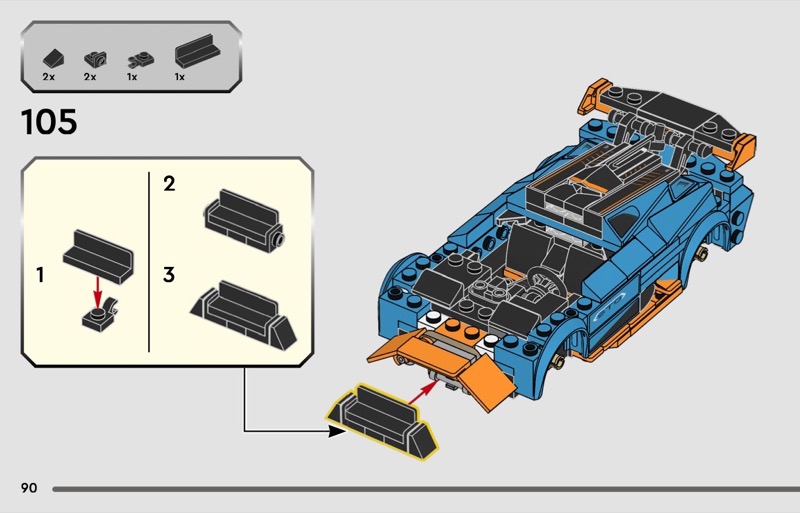 2x 2x 1x 1x

105

1

2

3

90