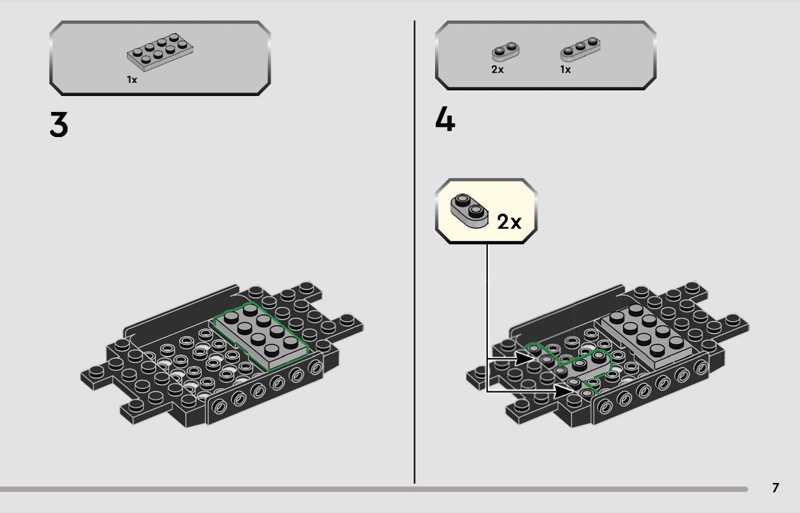 1x

3

2x 1x

4

2x

7