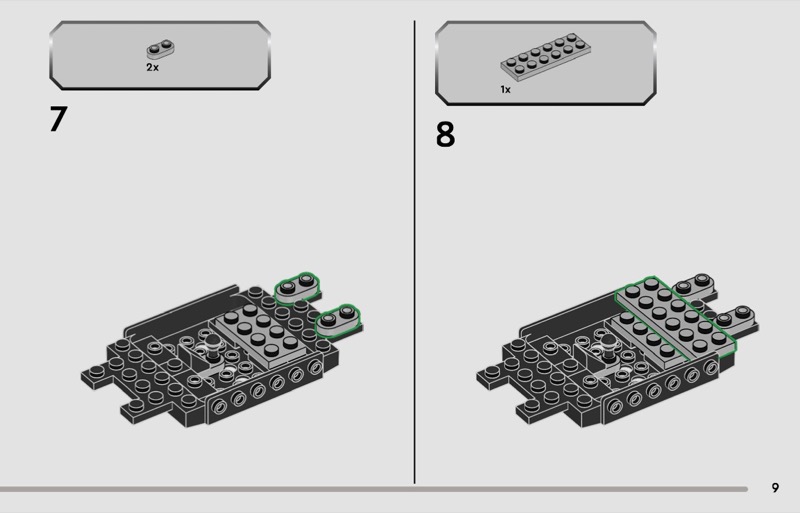 2x

7

1x

8

9