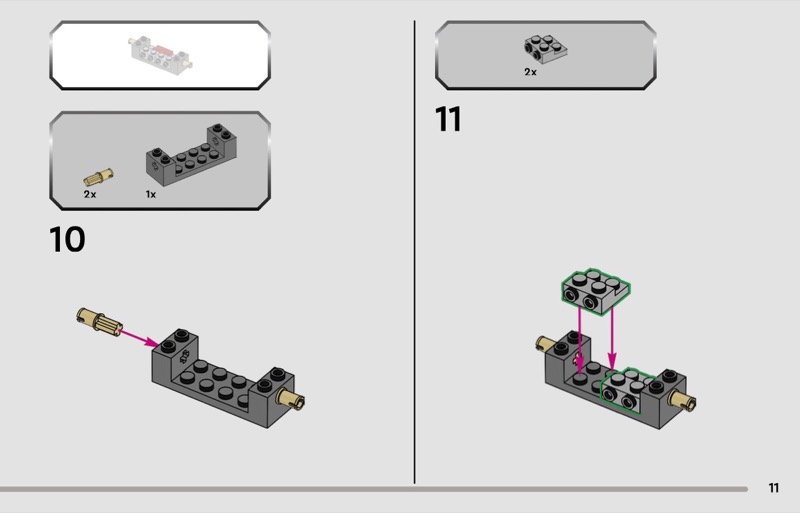 2x

1x

10

2x

11

11