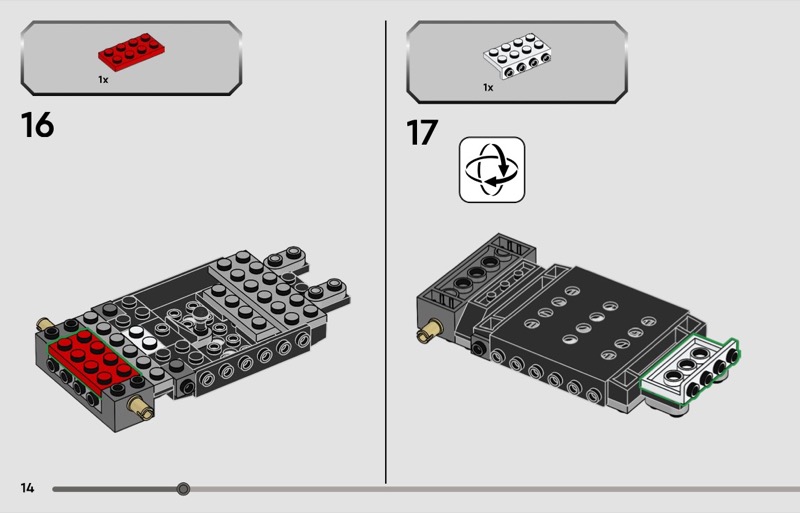 1x

16

1x

17

14