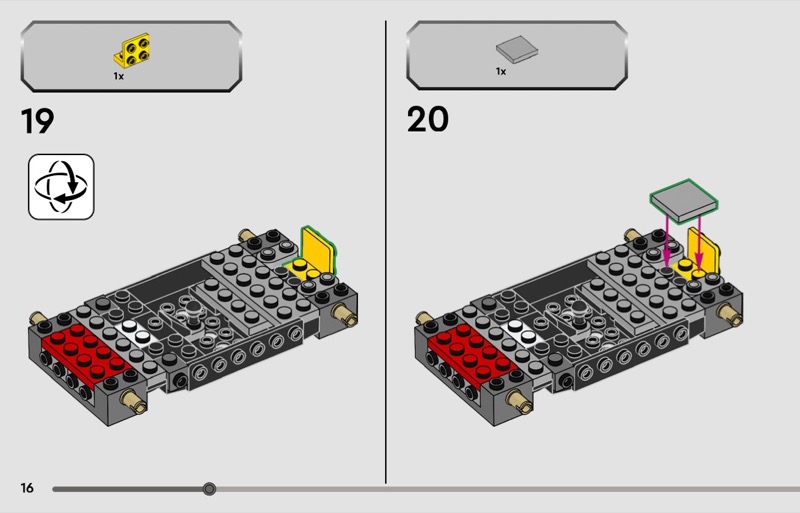 1x

19

1x

20

16