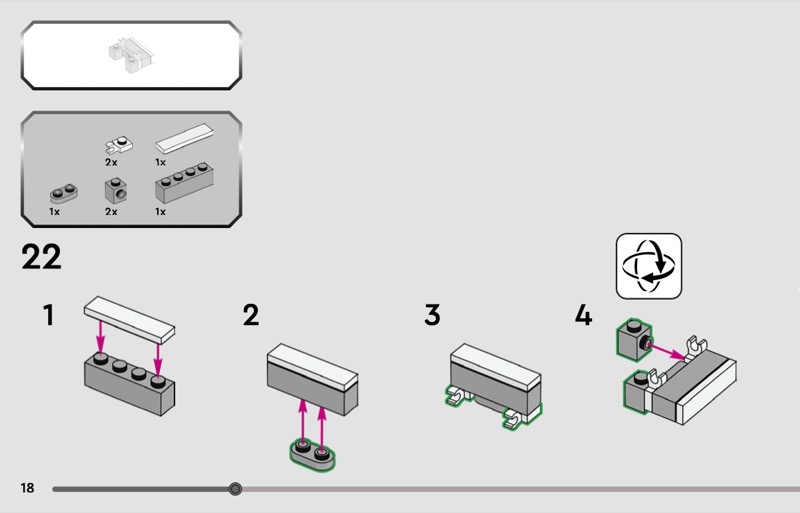 2x
1x
1x
2x
1x

22

1

2

3

4

18