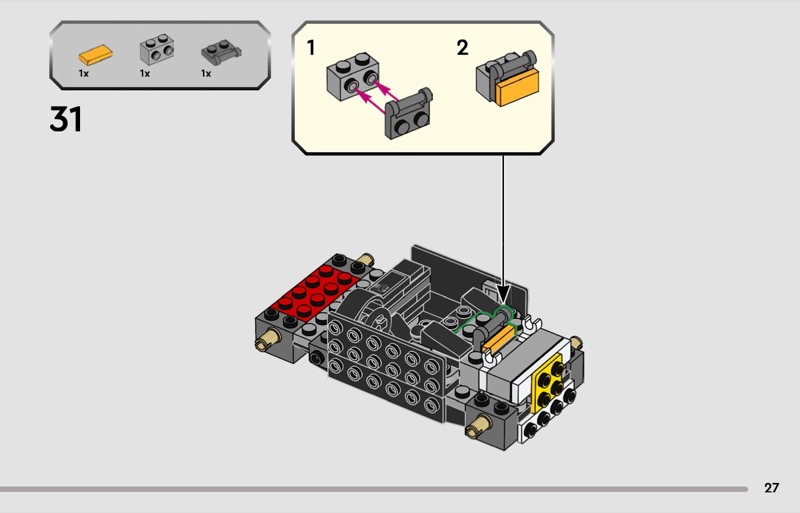 1x 1x 1x

31

1

2

27