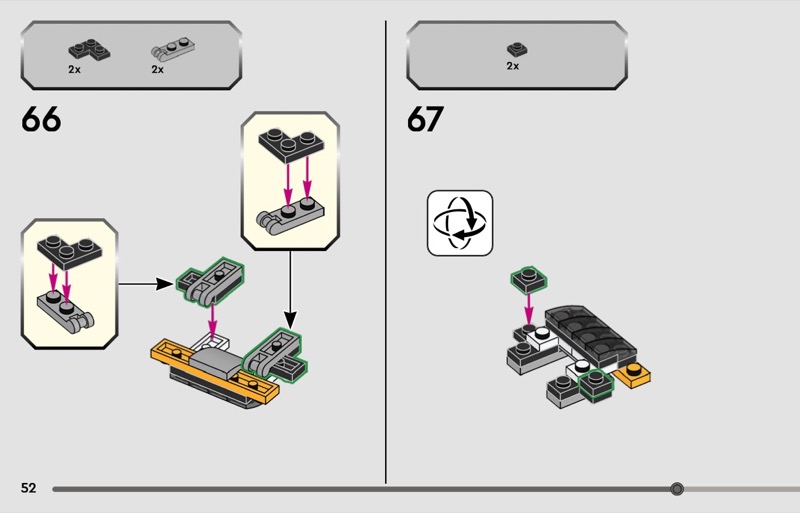 2x 2x

66

2x

67

52